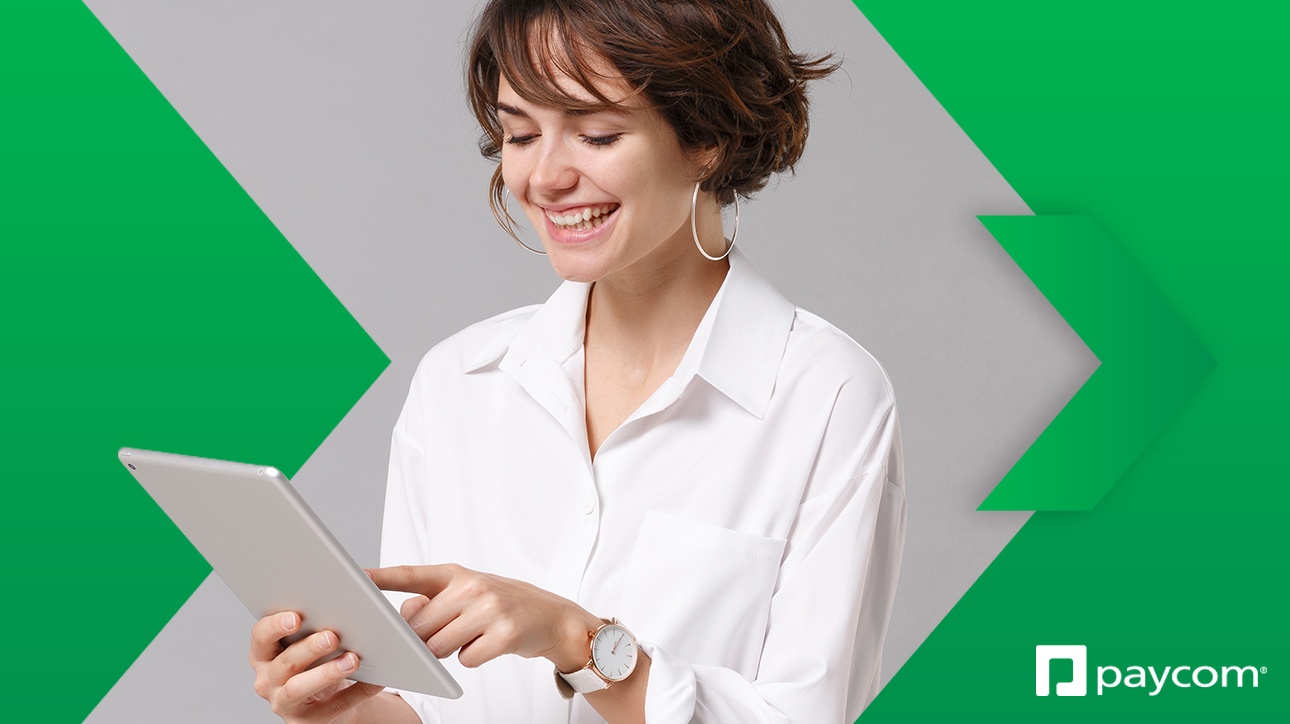 paycom®