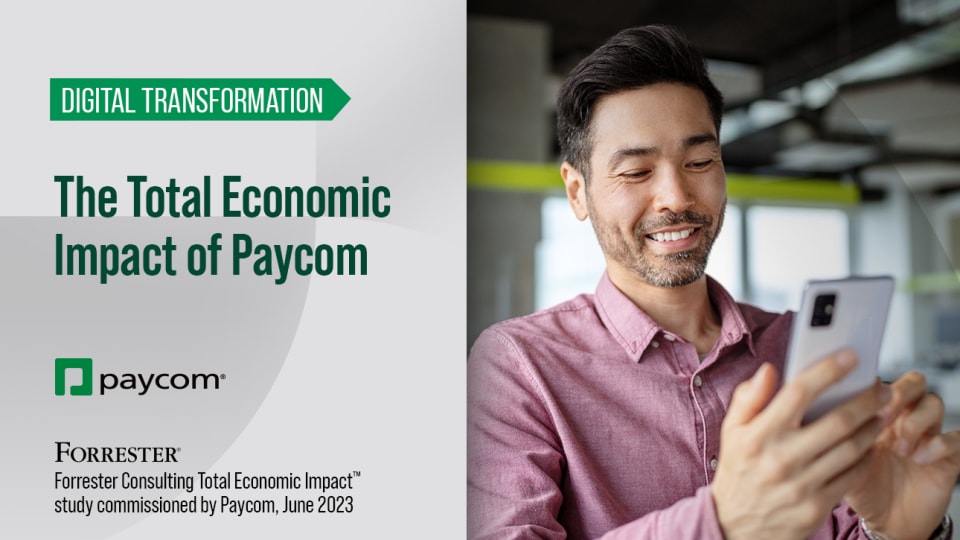 DIGITAL TRANSFORMATION

The Total Economic Impact of Paycom

paycom®

FORRESTER®

Forrester Consulting Total Economic Impact™ study commissioned by Paycom, June 2023