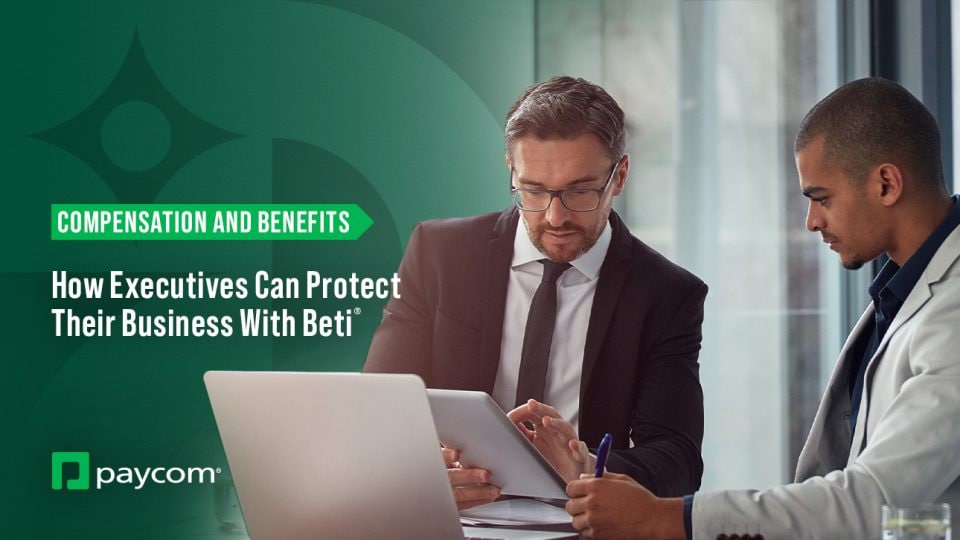 COMPENSATION AND BENEFITS

How Executives Can Protect Their Business With Beti®

paycom®