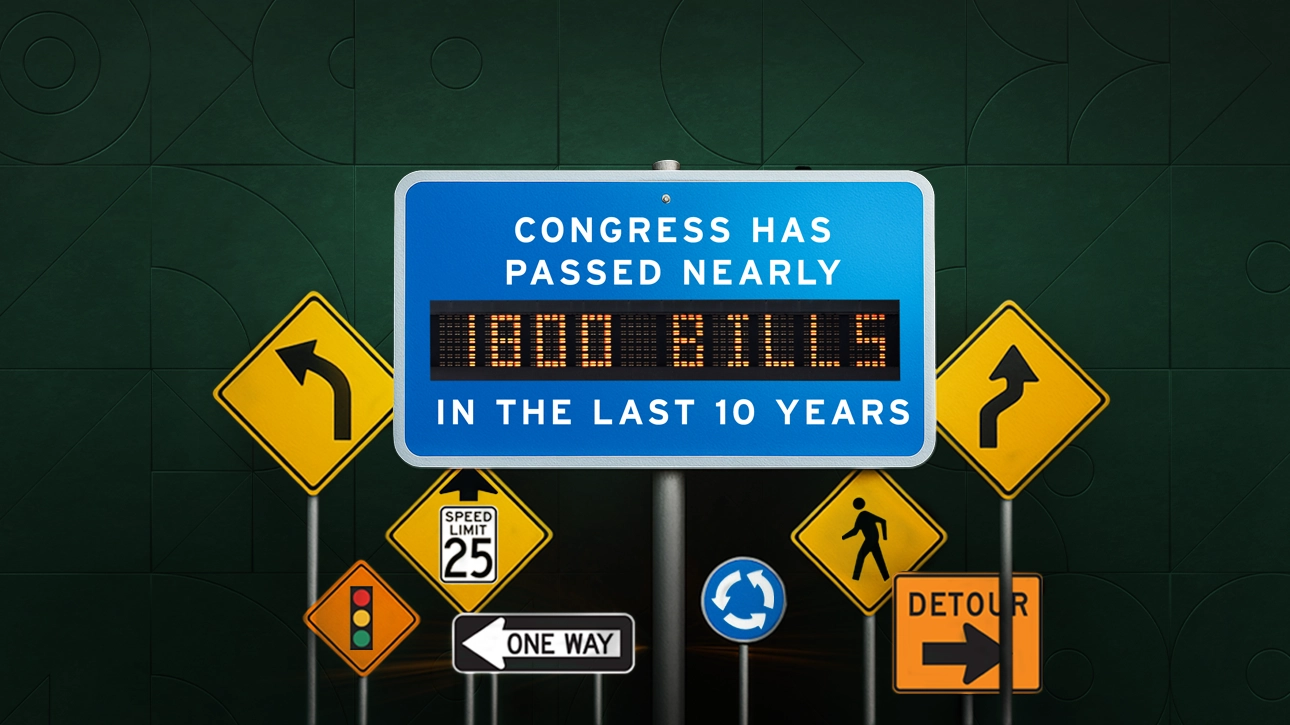 CONGRESS HAS PASSED NEARLY

1800 BILLS

IN THE LAST 10 YEARS

SPEED LIMIT 25

ONE WAY

DETOUR